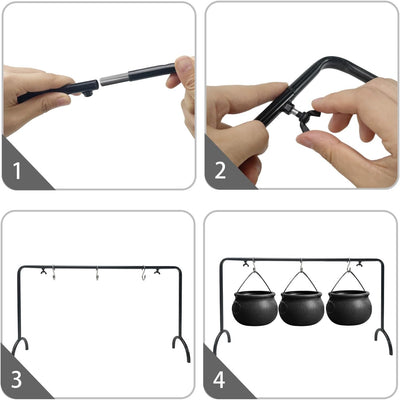 1

2

3

4